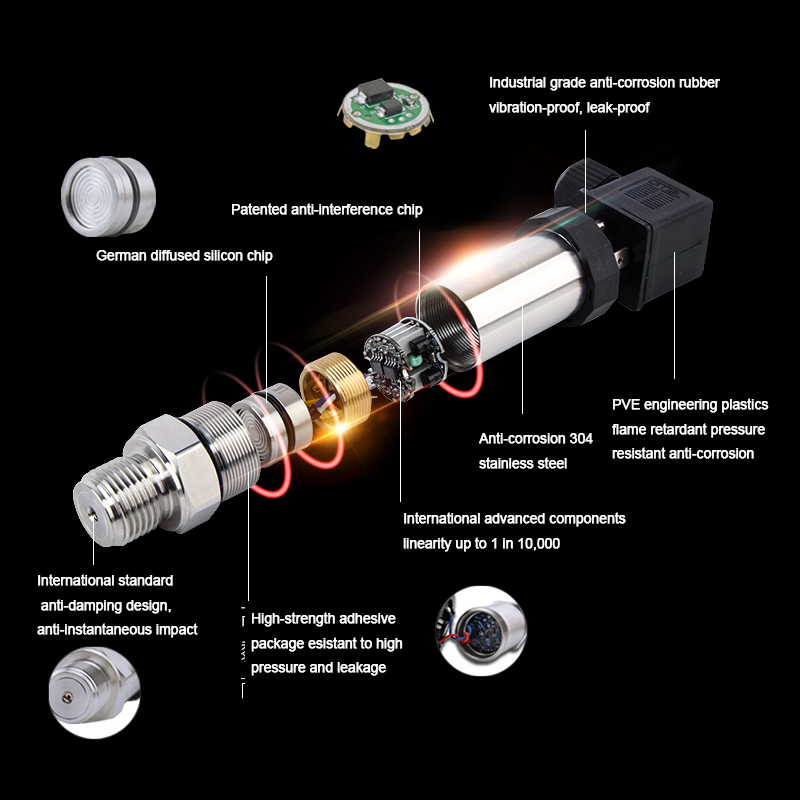 Industrial grade anti-corrosion rubber
vibration-proof, leak-proof

Patented anti-interference chip

German diffused silicon chip

PVE engineering plastics
flame retardant pressure
resistant anti-corrosion

Anti-corrosion 304
stainless steel

International advanced components
linearity up to 1 in 10,000

International standard
anti-damping design,
anti-instantaneous impact

High-strength adhesive
package esistant to high
pressure and leakage